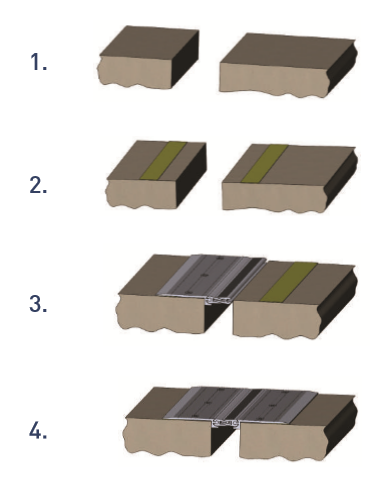 1.

2.

3.

4.